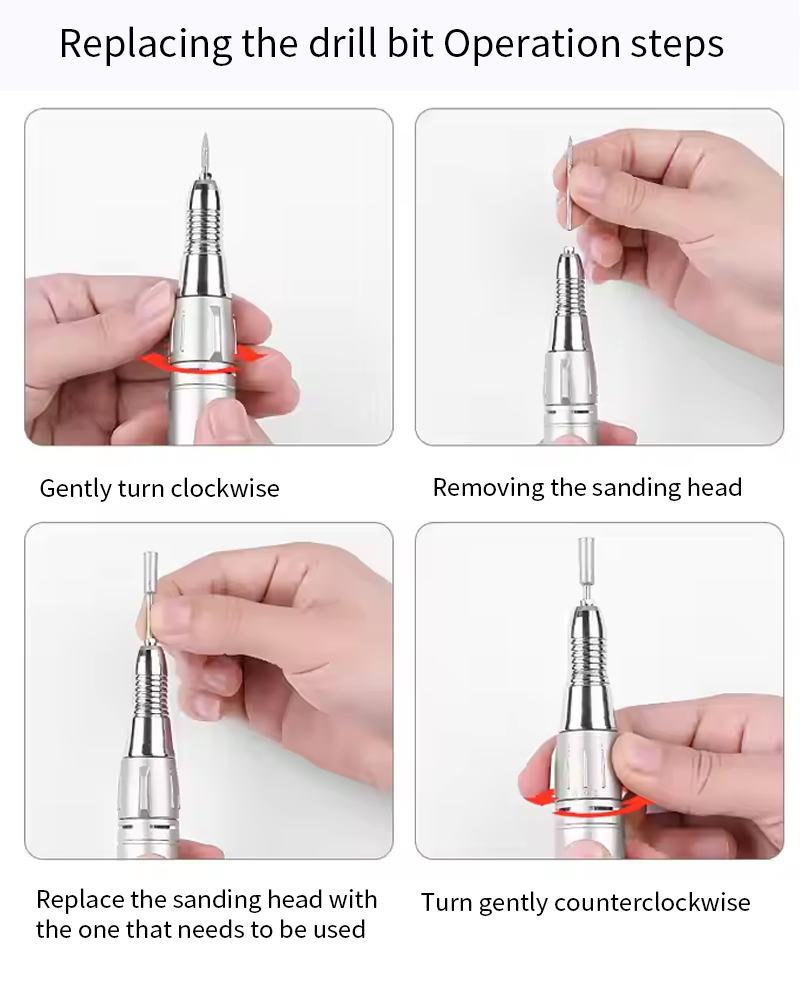 Replacing the drill bit Operation steps

Gently turn clockwise

Removing the sanding head

Replace the sanding head with the one that needs to be used

Turn gently counterclockwise